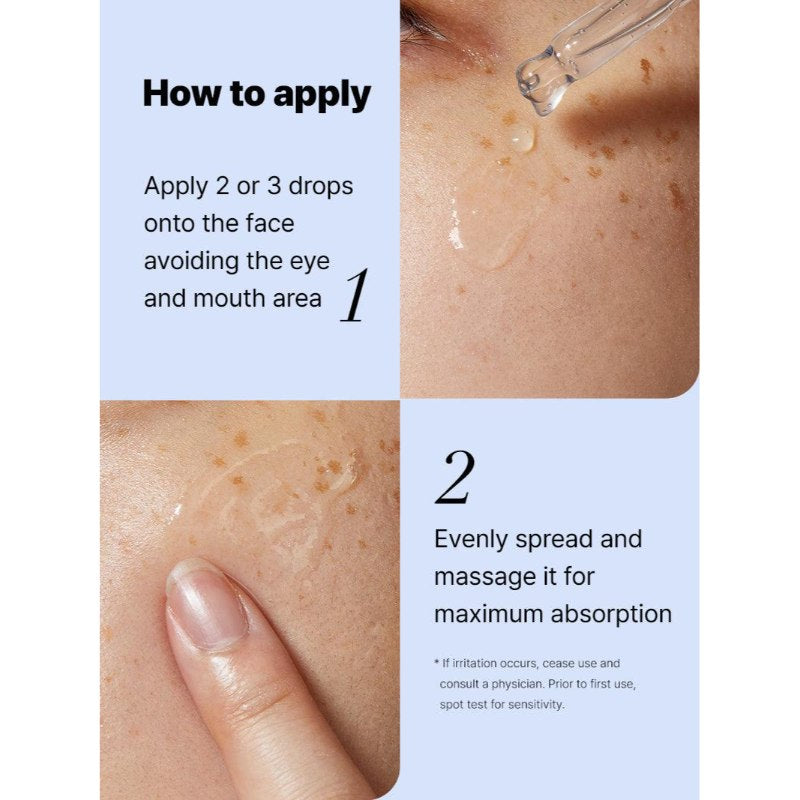 How to apply

Apply 2 or 3 drops onto the face avoiding the eye and mouth area 1

2

Evenly spread and massage it for maximum absorption

* If irritation occurs, cease use and consult a physician. Prior to first use, spot test for sensitivity.